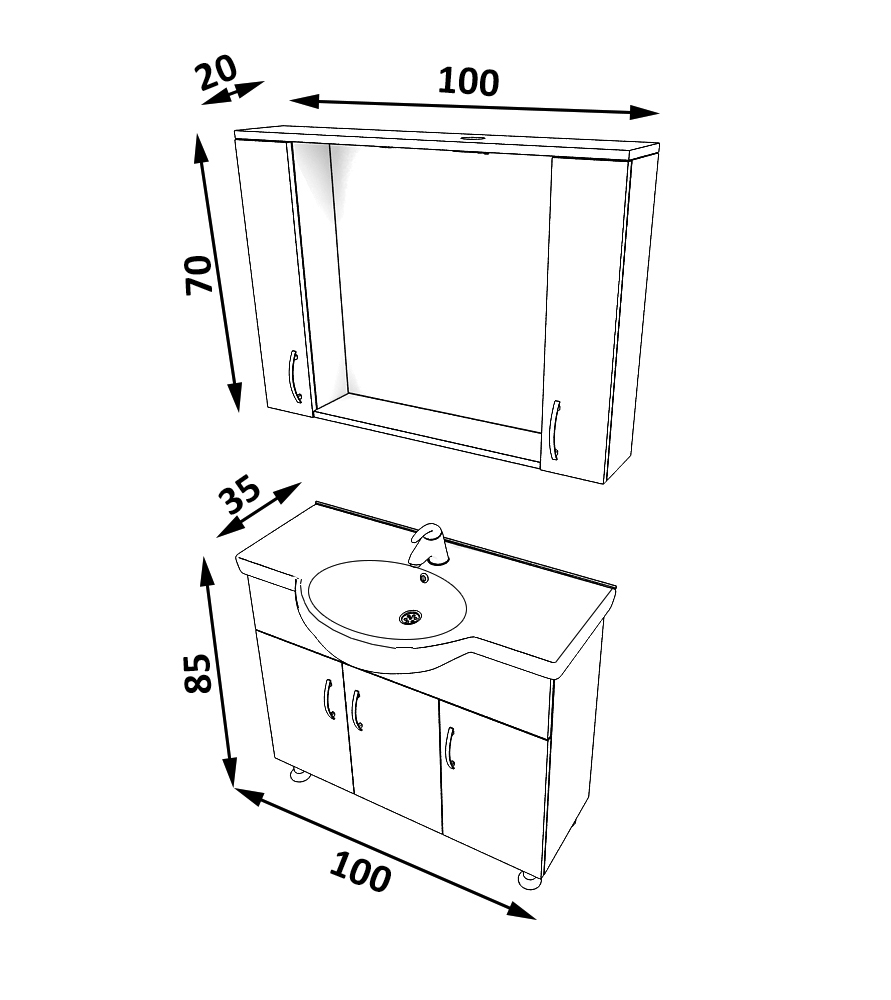 20
100
70
35
85
100